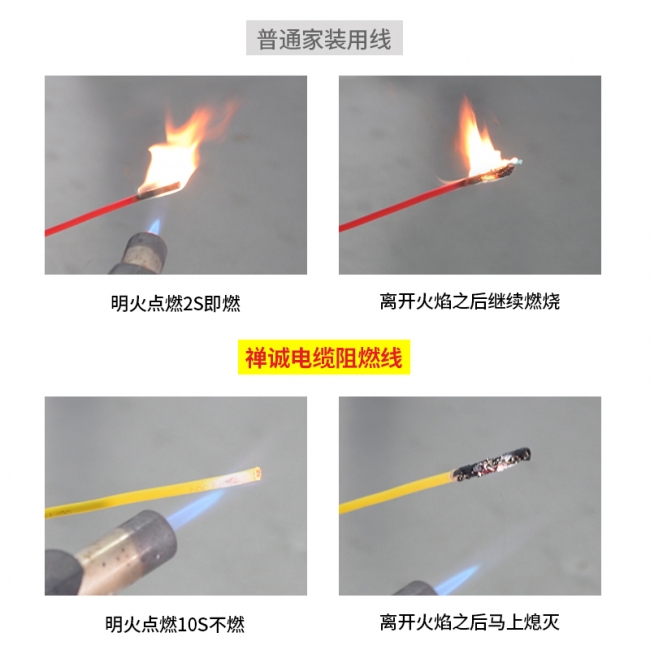 普通家装用线

明火点燃2S即燃

离开火焰之后继续燃烧

禅诚电缆阻燃线

明火点燃10S不燃

离开火焰之后马上熄灭