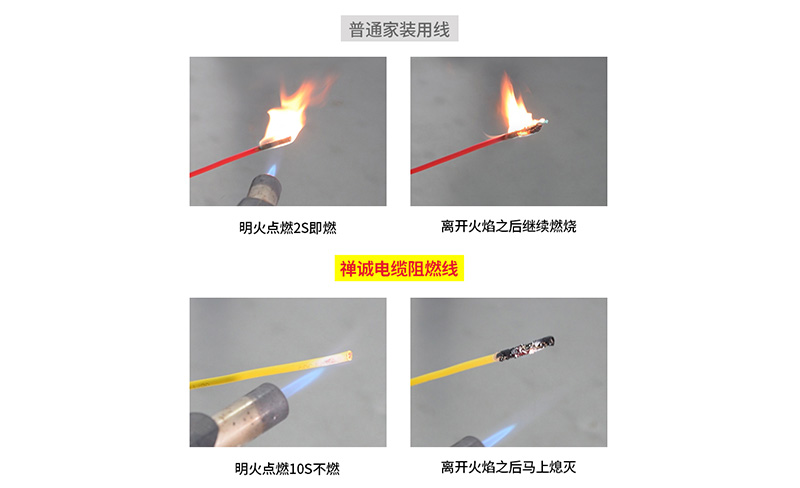 普通家装用线

明火点燃2S即燃

离开火焰之后继续燃烧

禅诚电缆阻燃线

明火点燃10S不燃

离开火焰之后马上熄灭